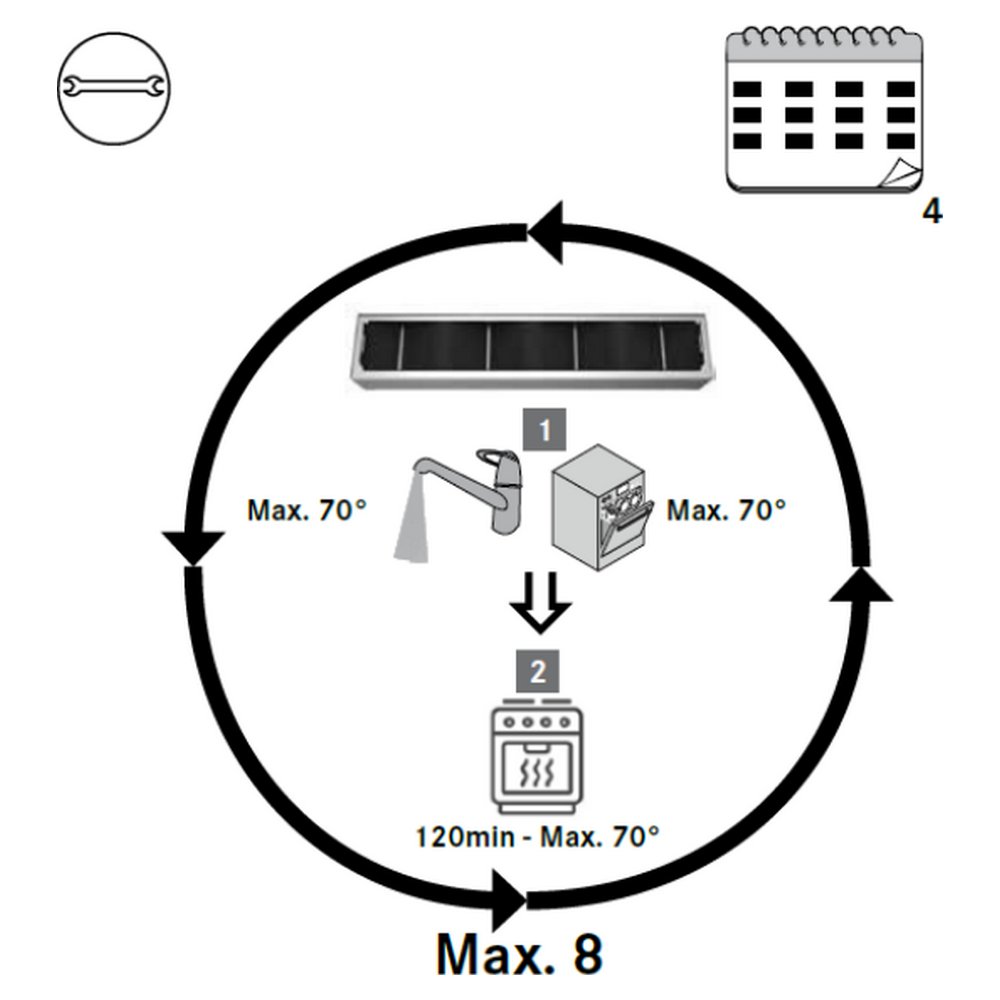 4

1

Max. 70°

Max. 70°

2

120min - Max. 70°

Max. 8