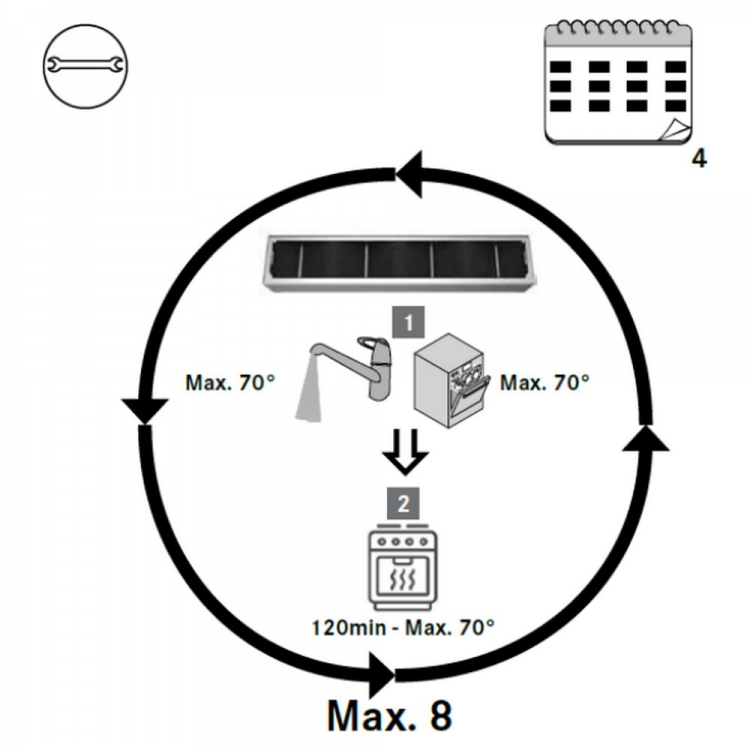 4

1

Max. 70°

Max. 70°

2

120min - Max. 70°

Max. 8