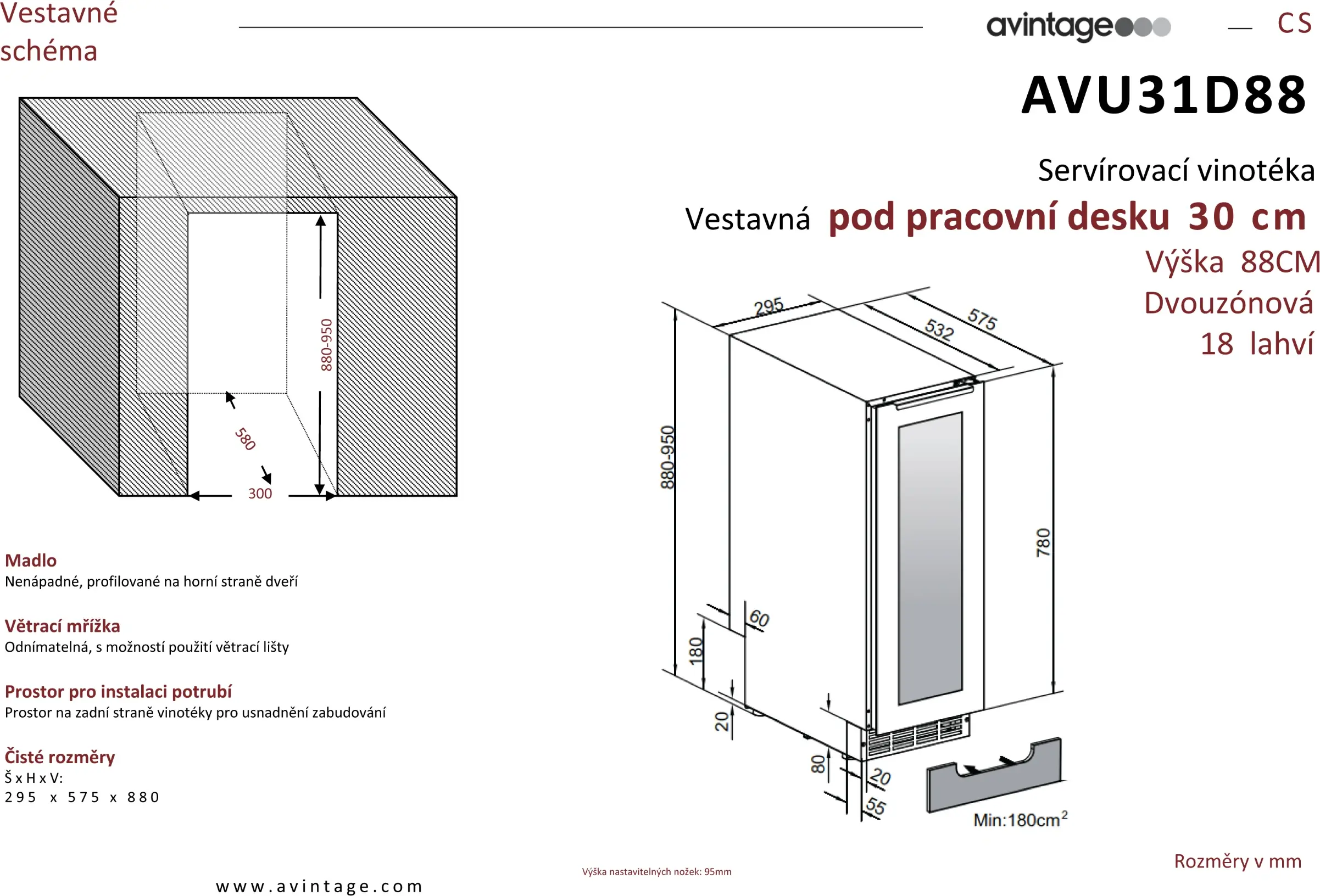 Vestavné schéma

avintage

CS

AVU31D88

Servírovací vinotéka

Vestavná pod pracovní desku 30 cm

Výška 88CM

Dvouzónová

18 lahví

880-950

580

300

295

532

575

880-950

780

60

180

20

80

20

55

Min:180cm$^2$

Madlo
Nenápadné, profilované na horní straně dveří

Větrací mřížka
Odnímatelná, s možností použití větrací lišty

Prostor pro instalaci potrubí
Prostor na zadní straně vinotéky pro usnadnění zabudování

Čisté rozměry
Š x H x V:
295 x 575 x 880

Výška nastavitelných nožek: 95mm

Rozměry v mm

www.avintage.com