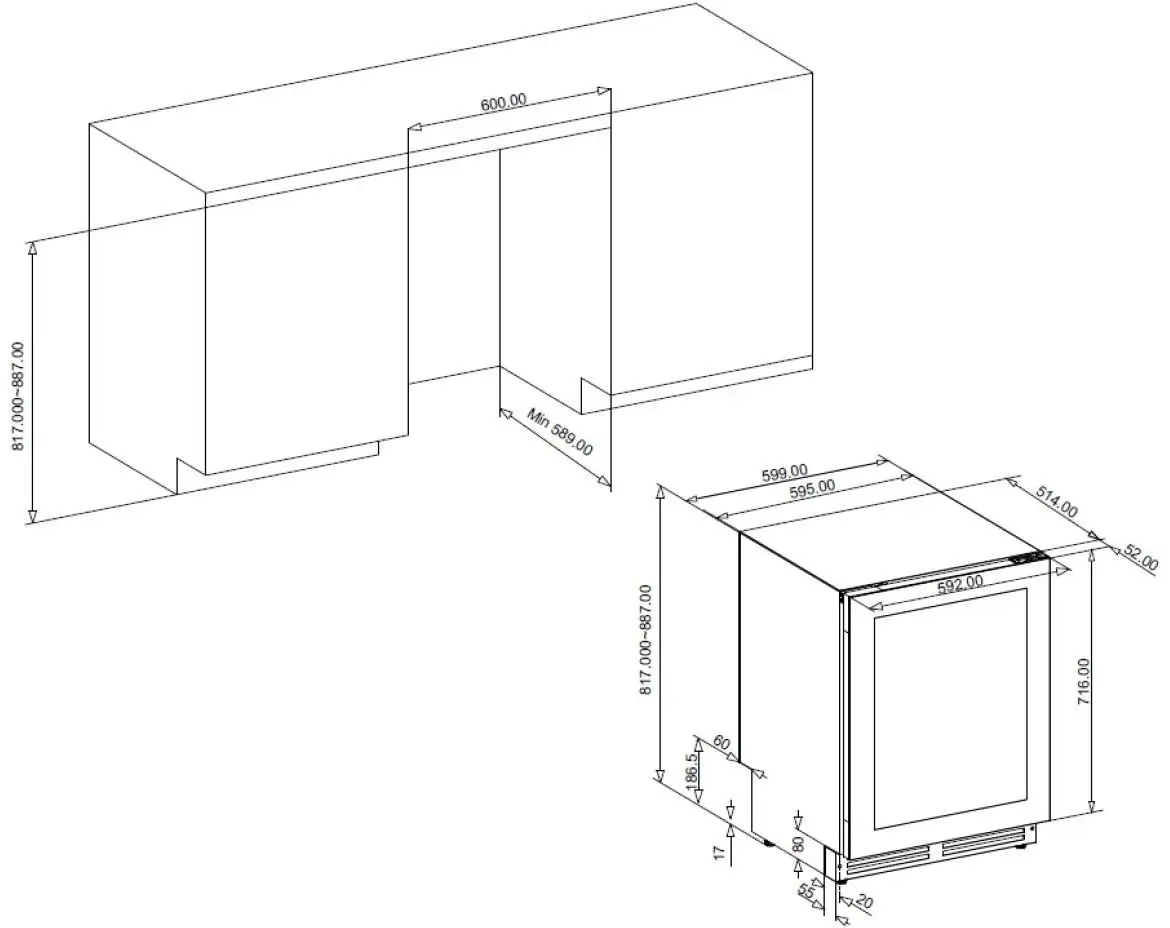 600.00

817.000~887.00

Min 589.00

599.00
595.00
514.00
52.00
592.00
817.000~887.00
716.00
60
186.5
17
80
55
20