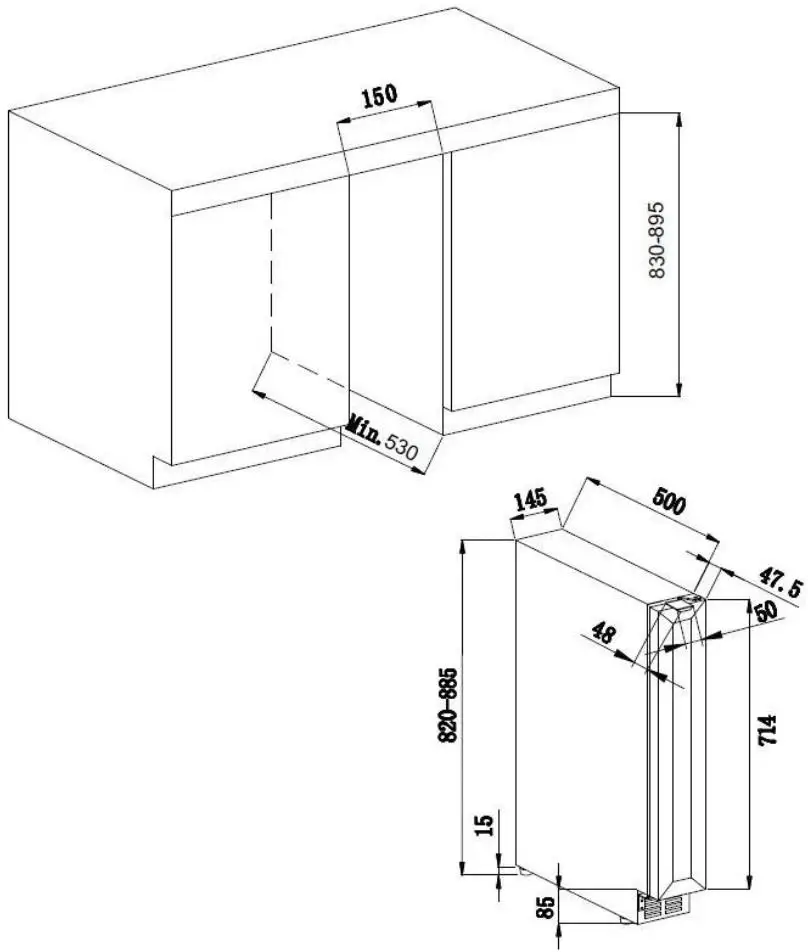 150

830-895

Min. 530

145

500

47.5

50

48

820-885

714

15

85