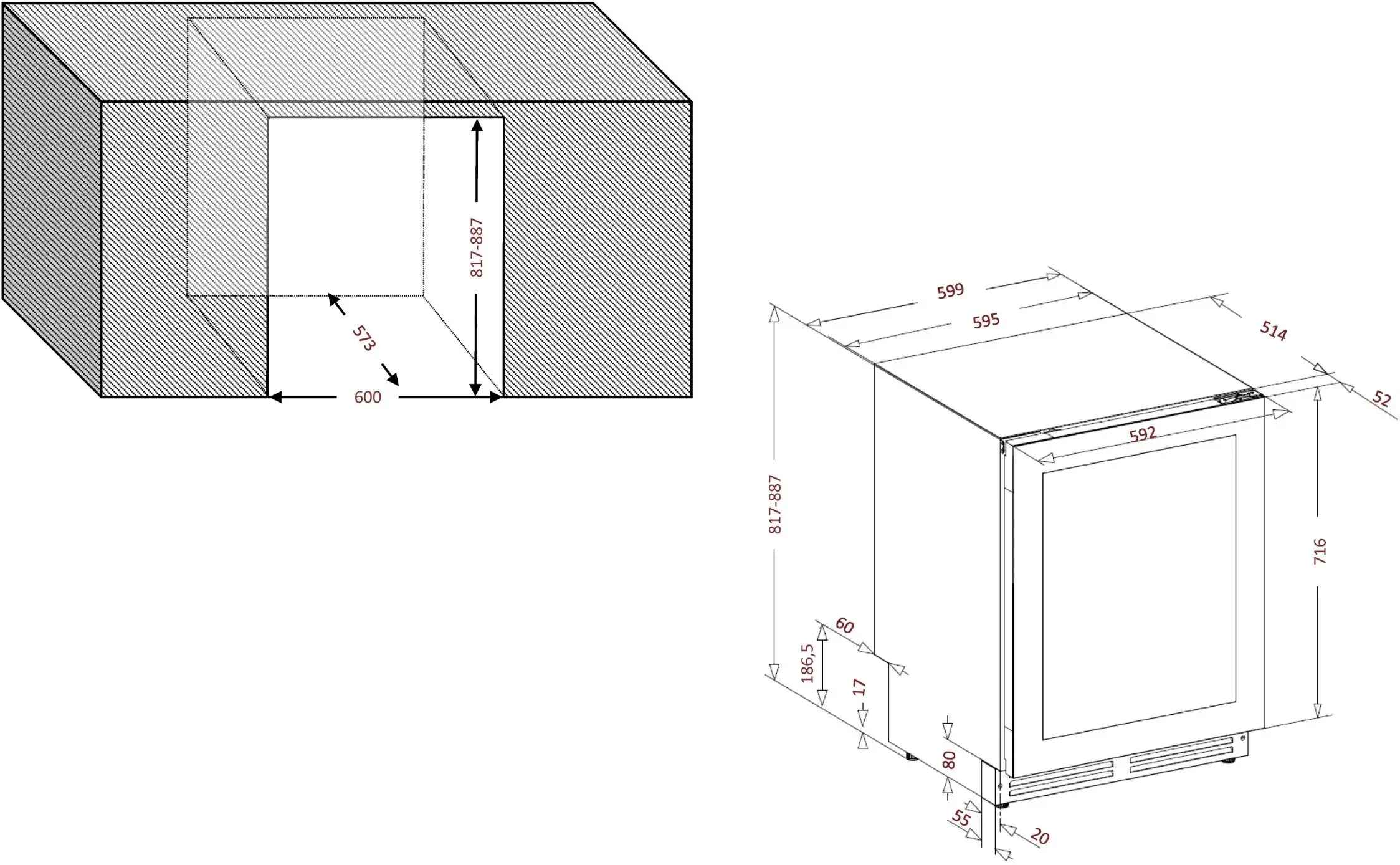 817-887
573
600
599
595
514
52
592
817-887
716
60
186,5
17
80
55
20