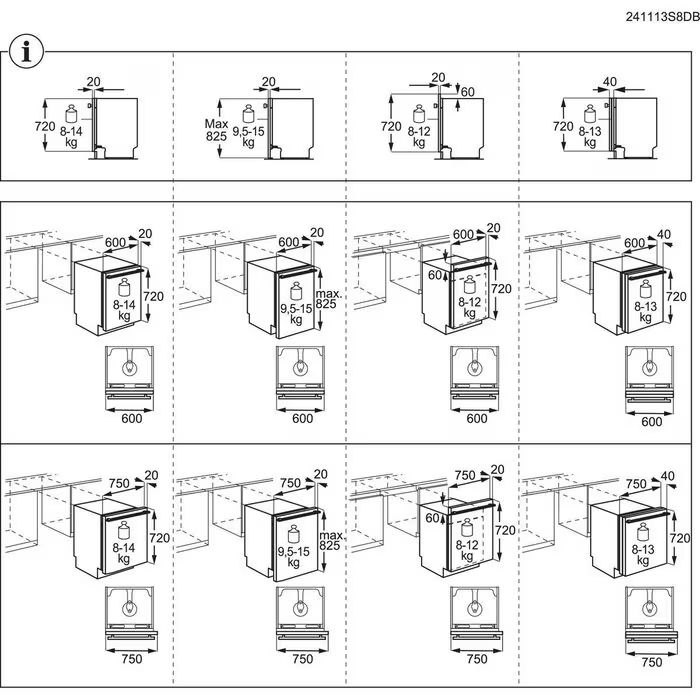 241113S8DB

i

20
720
8-14
kg

20
Max
825
9,5-15
kg

20
60
720
8-12
kg

40
720
8-13
kg

600
20
8-14
kg
720
600

600
20
9,5-15
kg
max.
825
600

600
20
60
8-12
kg
720
600

600
40
8-13
kg
720
600

750
20
8-14
kg
720
750

750
20
9,5-15
kg
max.
825
750

750
20
60
8-12
kg
720
750

750
40
8-13
kg
720
750