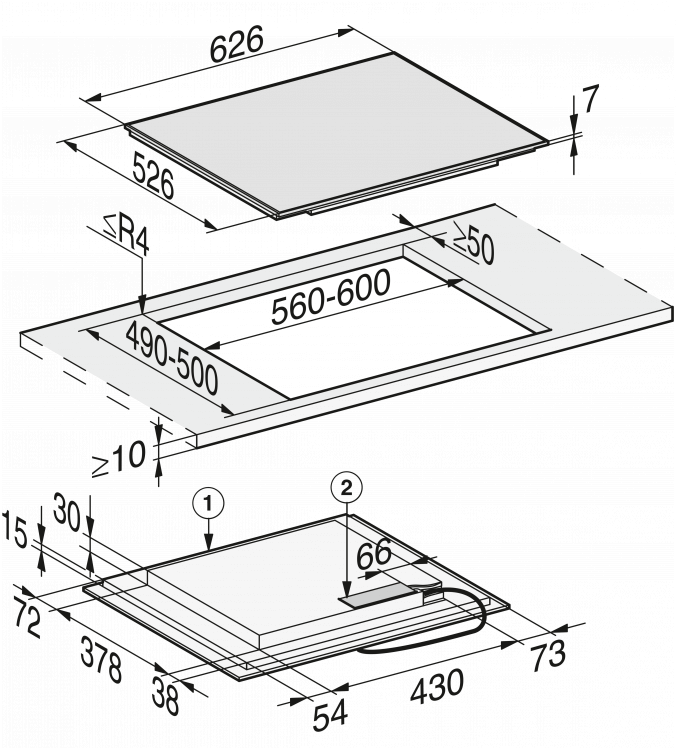 626
7
526
≤R4
≥50
560-600
490-500
≥10
1
2
30
15
66
72
378
38
54
430
73