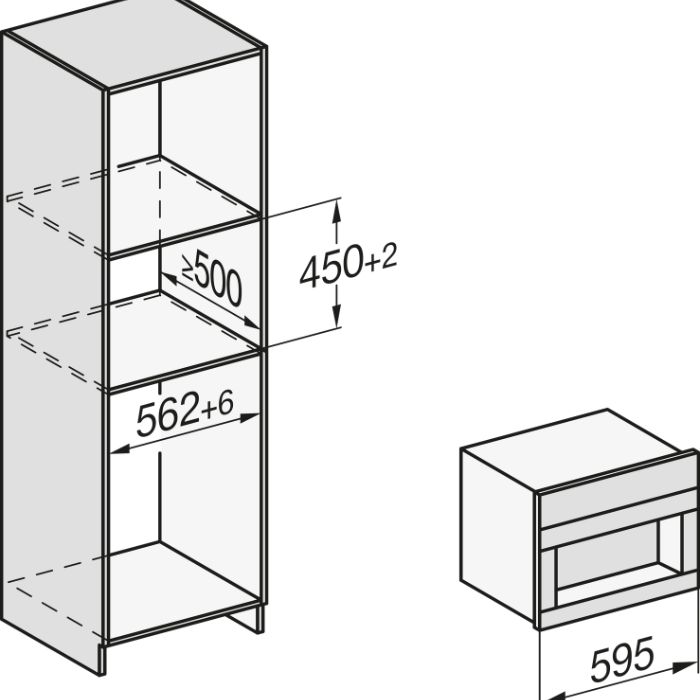 ≥500

450+2

562+6

595