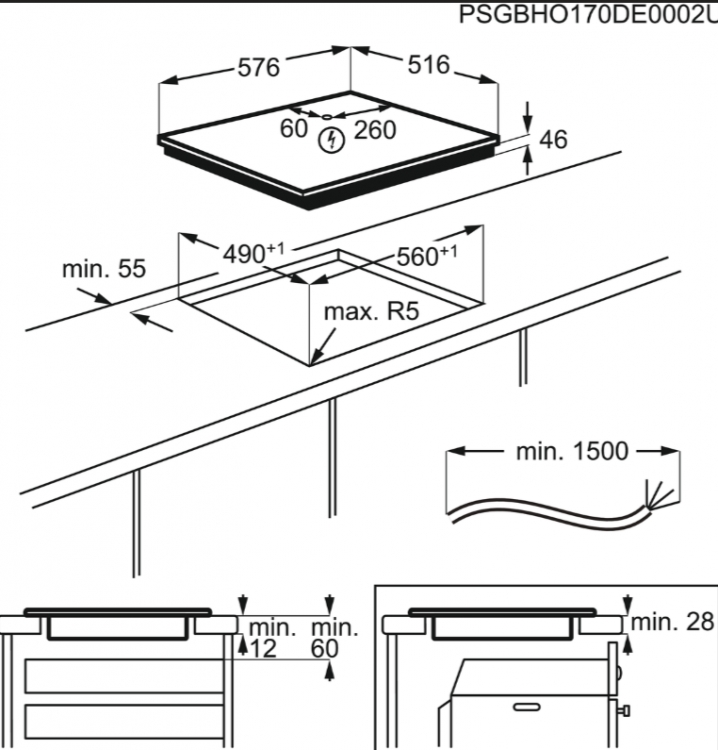 PSGBHO170DE0002U

576
516
60
260
46

$490^{+1}$
$560^{+1}$
min. 55
max. R5

min. 1500

min.
12
min.
60

min. 28