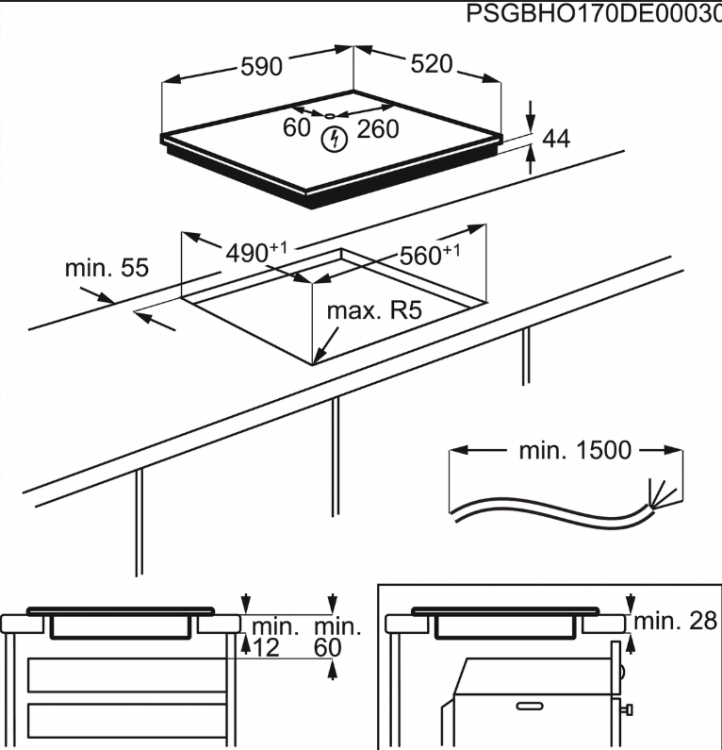 PSGBHO170DE00030

590

520

60

260

44

$490^{+1}$

$560^{+1}$

min. 55

max. R5

min. 1500

min. 12

min. 60

min. 28