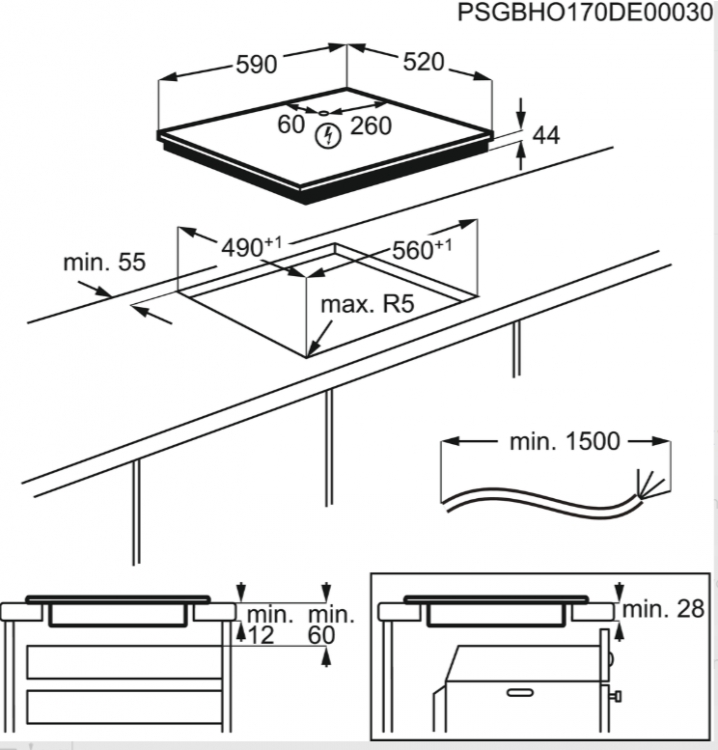 PSGBHO170DE00030

590
520
60
260
44

$490^{+1}$
$560^{+1}$
min. 55
max. R5

min. 1500

min. 12
min. 60

min. 28