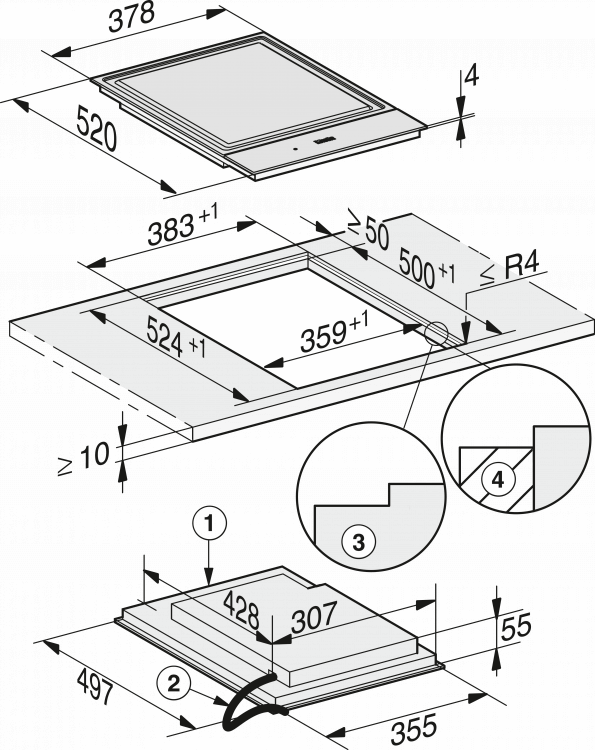 378

4

520

$383^{+1}$

$\geq 50$

$500^{+1}$

$\leq R4$

$524^{+1}$

$359^{+1}$

$\geq 10$

4

3

1

428

307

55

497

2

355